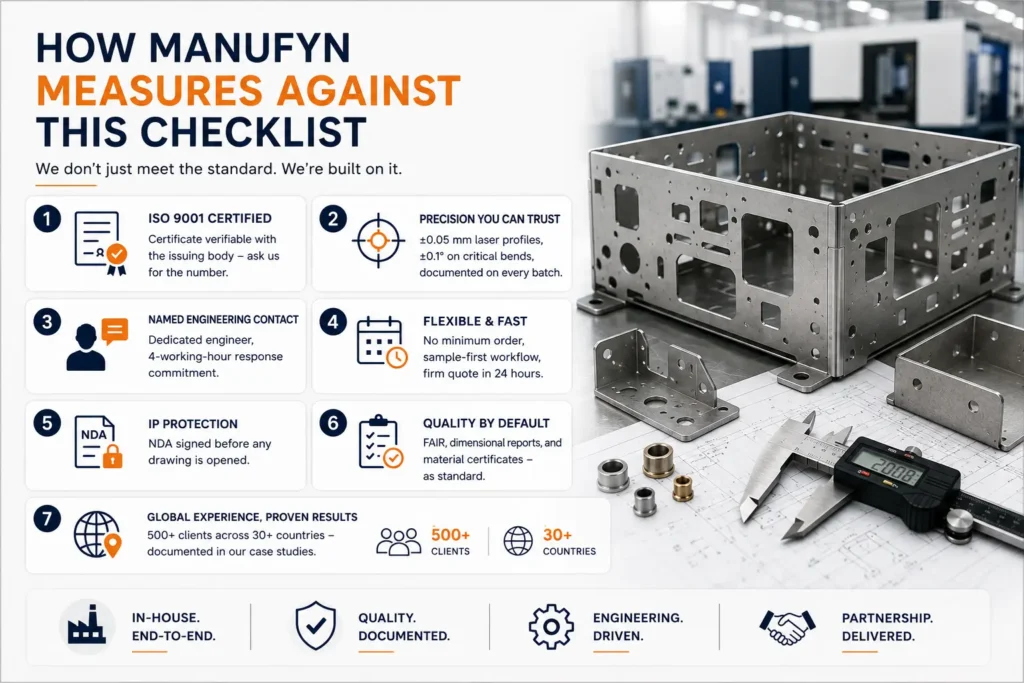 HOW MANUFYN MEASURES AGAINST THIS CHECKLIST

We don't just meet the standard. We're built on it.

1
ISO 9001 CERTIFIED
Certificate verifiable with the issuing body – ask us for the number.

2
PRECISION YOU CAN TRUST
±0.05 mm laser profiles, ±0.1° on critical bends, documented on every batch.

3
NAMED ENGINEERING CONTACT
Dedicated engineer, 4-working-hour response commitment.

4
FLEXIBLE & FAST
No minimum order, sample-first workflow, firm quote in 24 hours.

5
NDA
IP PROTECTION
NDA signed before any drawing is opened.

6
QUALITY BY DEFAULT
FAIR, dimensional reports, and material certificates – as standard.

7
GLOBAL EXPERIENCE, PROVEN RESULTS
500+ clients across 30+ countries – documented in our case studies.

500+
CLIENTS

30+
COUNTRIES

20.08

IN-HOUSE.
END-TO-END.

QUALITY.
DOCUMENTED.

ENGINEERING.
DRIVEN.

PARTNERSHIP.
DELIVERED.