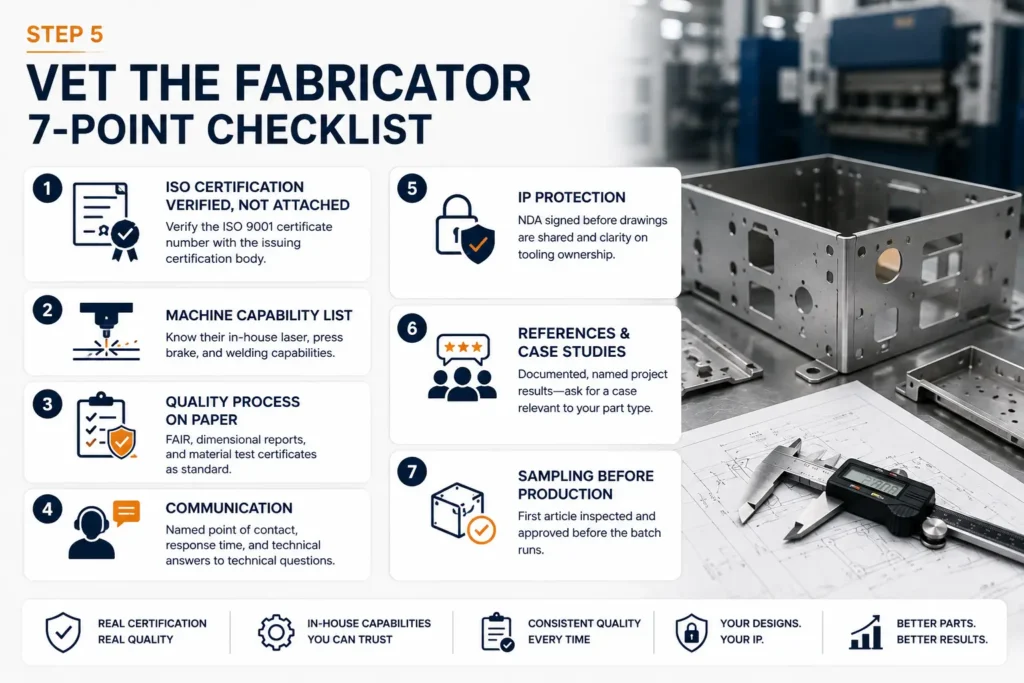 STEP 5

VET THE FABRICATOR
7-POINT CHECKLIST

1
ISO CERTIFICATION VERIFIED, NOT ATTACHED
Verify the ISO 9001 certificate number with the issuing certification body.

2
MACHINE CAPABILITY LIST
Know their in-house laser, press brake, and welding capabilities.

3
QUALITY PROCESS ON PAPER
FAIR, dimensional reports, and material test certificates as standard.

4
COMMUNICATION
Named point of contact, response time, and technical answers to technical questions.

5
IP PROTECTION
NDA signed before drawings are shared and clarity on tooling ownership.

6
REFERENCES & CASE STUDIES
Documented, named project results—ask for a case relevant to your part type.

7
SAMPLING BEFORE PRODUCTION
First article inspected and approved before the batch runs.

REAL CERTIFICATION REAL QUALITY

IN-HOUSE CAPABILITIES YOU CAN TRUST

CONSISTENT QUALITY EVERY TIME

YOUR DESIGNS. YOUR IP.

BETTER PARTS. BETTER RESULTS.